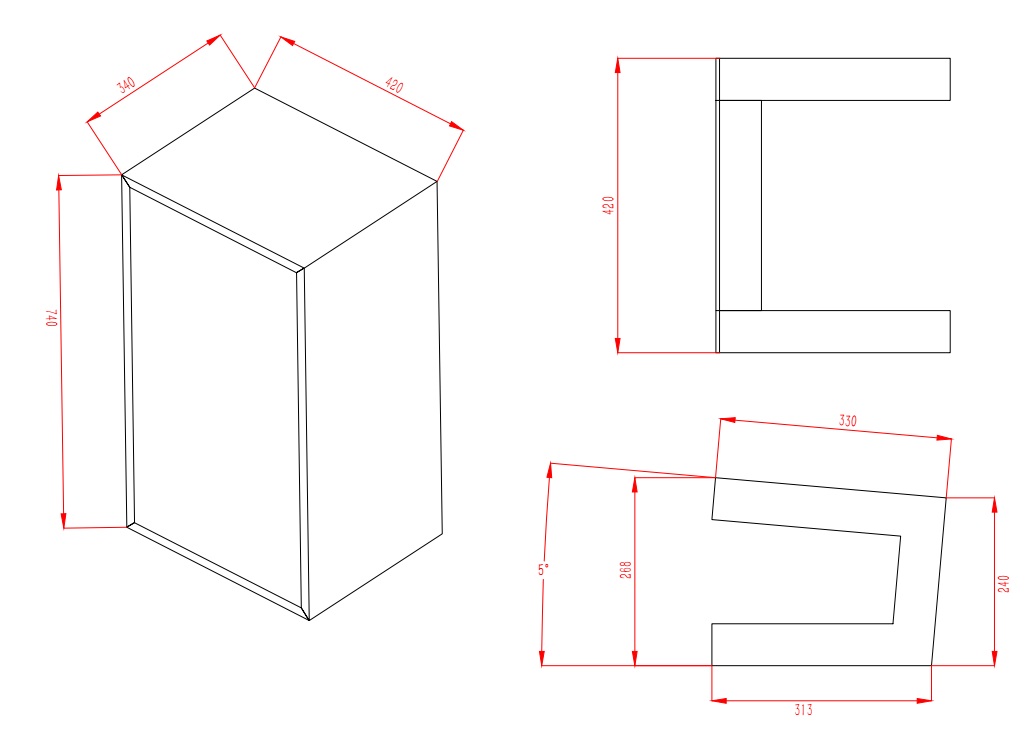 340
420
740
420
330
5°
268
240
313