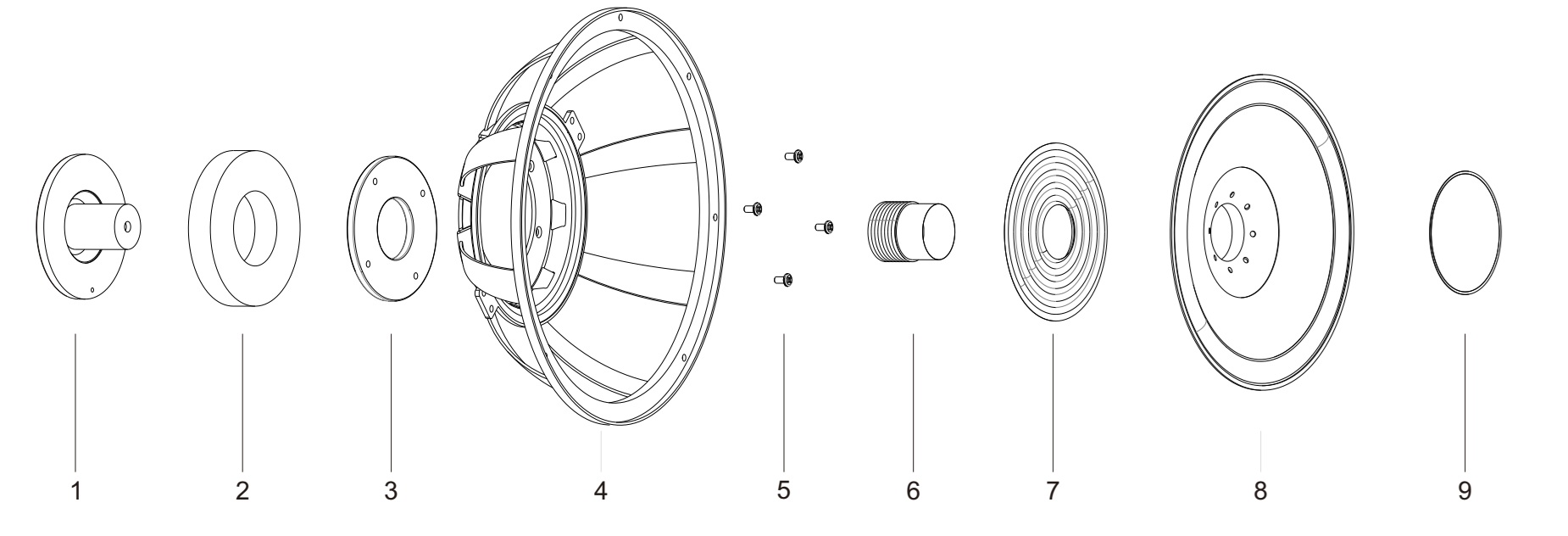 1 2 3 4 5 6 7 8 9